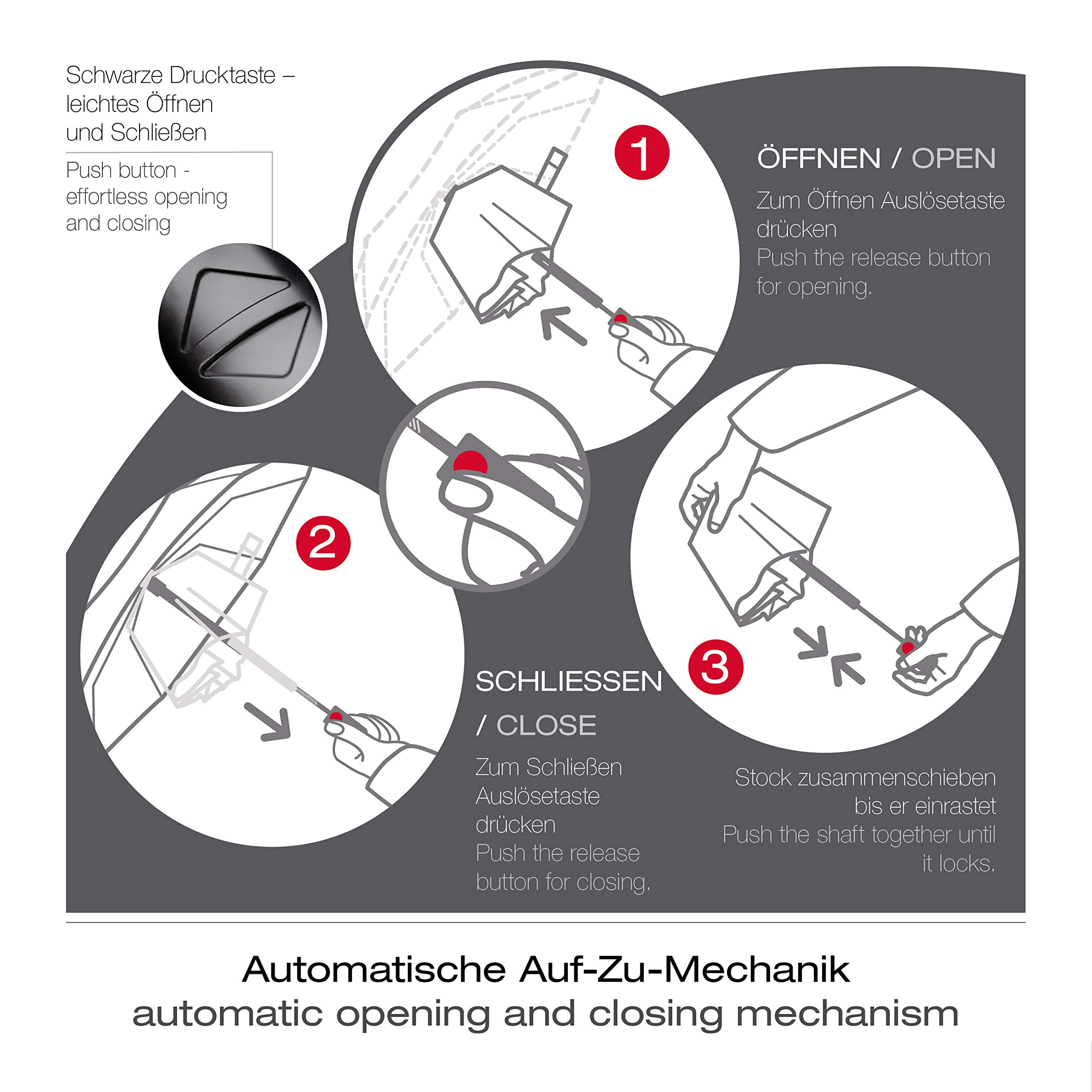 Schwarze Drucktaste – leichtes Öffnen und Schließen

Push button - effortless opening and closing

1

ÖFFNEN / OPEN

Zum Öffnen Auslösetaste drücken
Push the release button for opening.

2

SCHLIESSEN / CLOSE

Zum Schließen Auslösetaste drücken
Push the release button for closing.

3

Stock zusammenschieben bis er einrastet
Push the shaft together until it locks.

Automatische Auf-Zu-Mechanik
automatic opening and closing mechanism